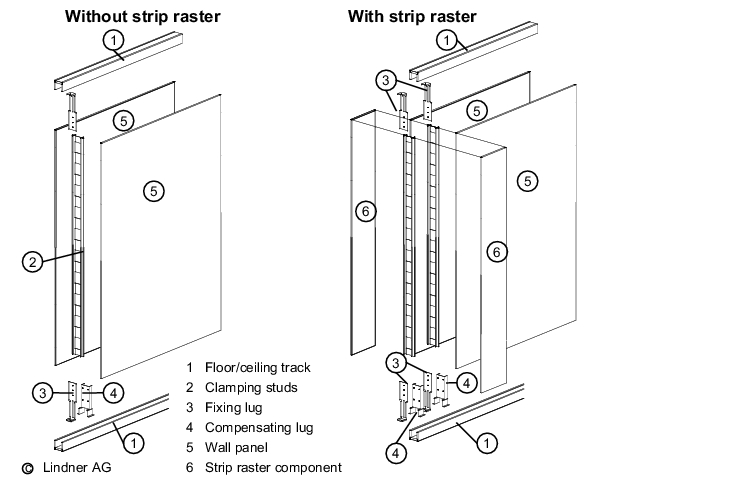 Without strip raster

1

5

5

2

3

4

1

With strip raster

1

3

5

5

6

6

3

4

4

1

1 Floor/ceiling track
2 Clamping studs
3 Fixing lug
4 Compensating lug
5 Wall panel
6 Strip raster component

© Lindner AG